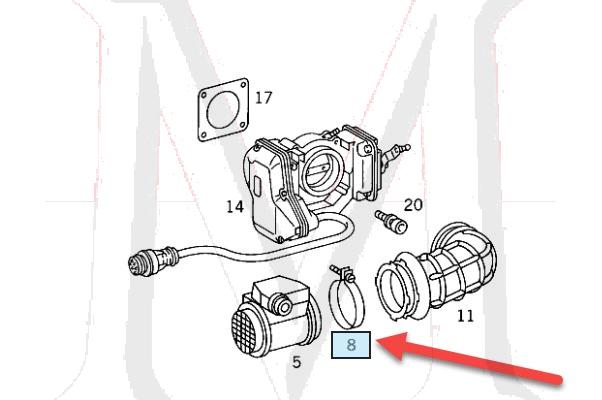 17
14
20
11
8
5