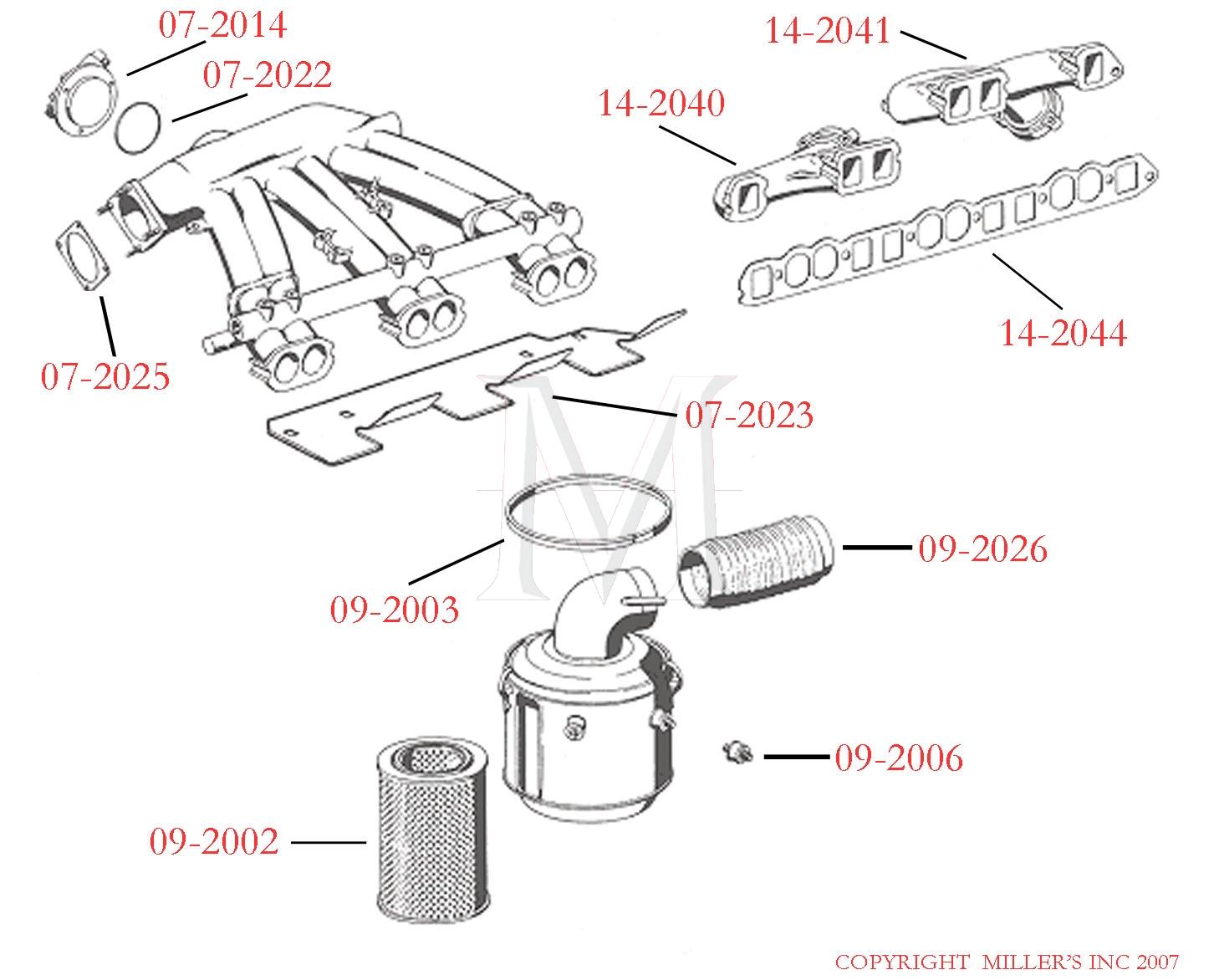 07-2014
07-2022
14-2041
14-2040
14-2044
07-2025
07-2023
M
09-2026
09-2003
09-2006
09-2002
COPYRIGHT MILLER'S INC 2007