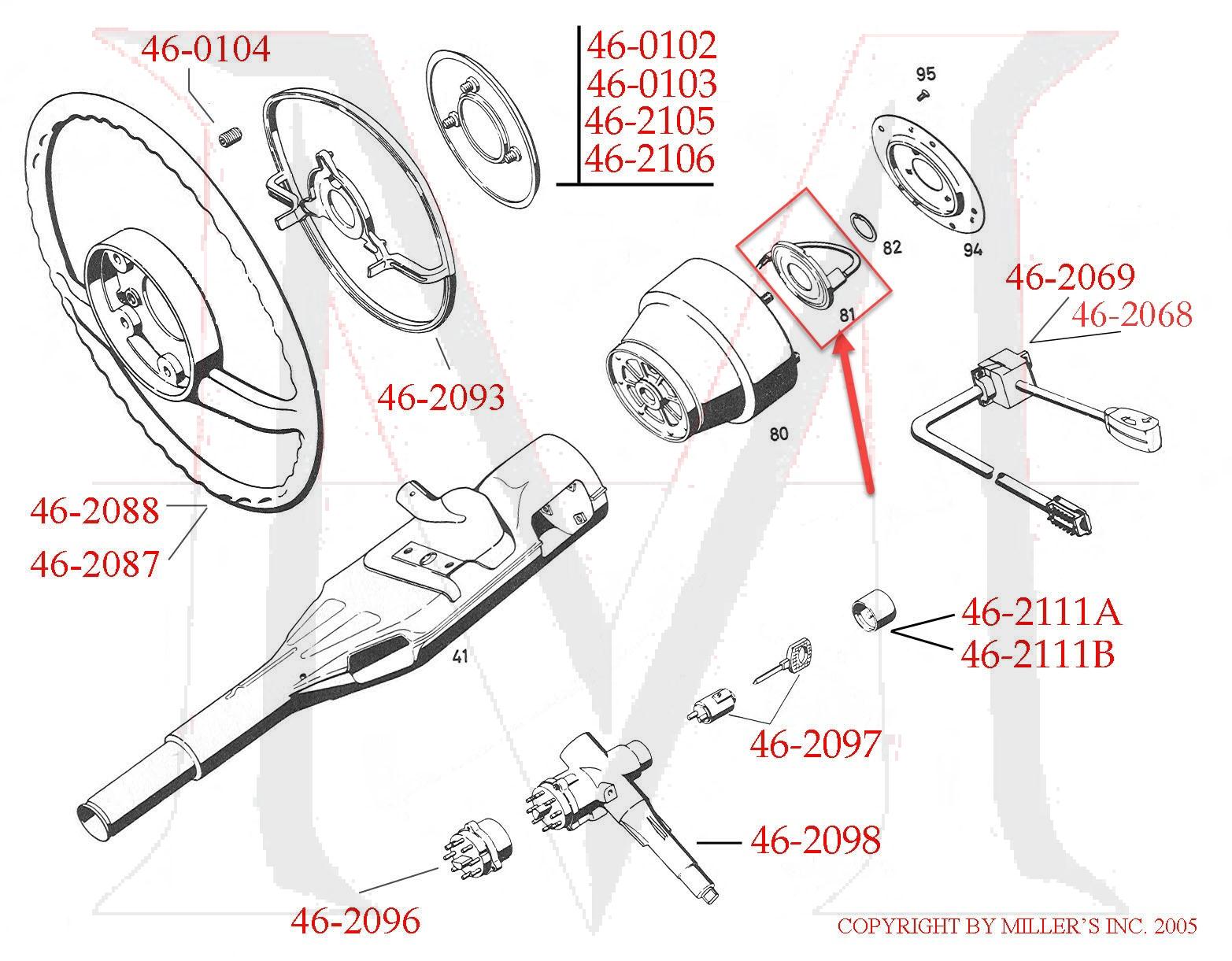 46-0104

46-0102
46-0103
46-2105
46-2106

95

82

94

81

46-2069
46-2068

46-2093

80

46-2088
46-2087

41

46-2111A
46-2111B

46-2097

46-2098

46-2096

COPYRIGHT BY MILLER'S INC. 2005